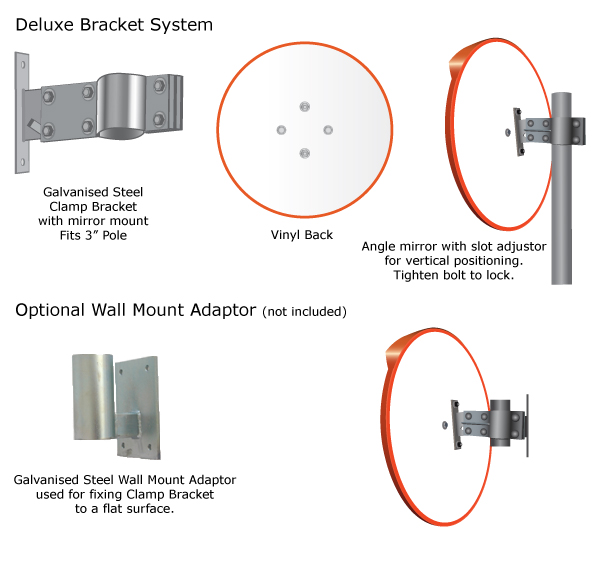 Deluxe Bracket System

Galvanised Steel Clamp Bracket with mirror mount Fits 3” Pole

Vinyl Back

Angle mirror with slot adjustor for vertical positioning. Tighten bolt to lock.

Optional Wall Mount Adaptor (not included)

Galvanised Steel Wall Mount Adaptor used for fixing Clamp Bracket to a flat surface.