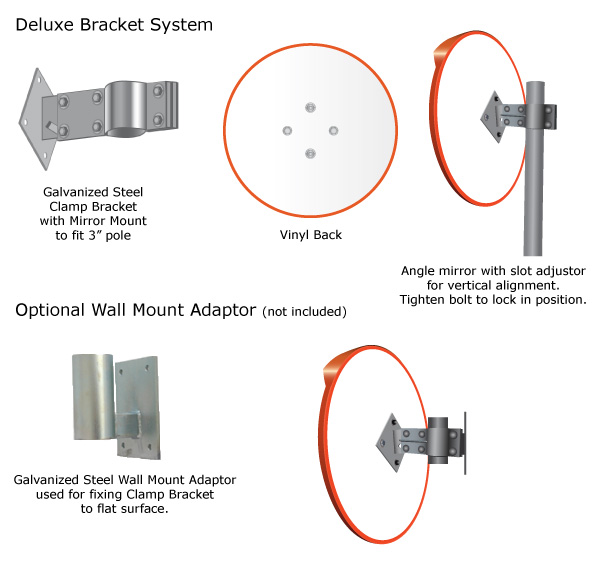 Deluxe Bracket System

Galvanized Steel Clamp Bracket with Mirror Mount to fit 3” pole

Vinyl Back

Angle mirror with slot adjustor for vertical alignment. Tighten bolt to lock in position.

Optional Wall Mount Adaptor (not included)

Galvanized Steel Wall Mount Adaptor used for fixing Clamp Bracket to flat surface.